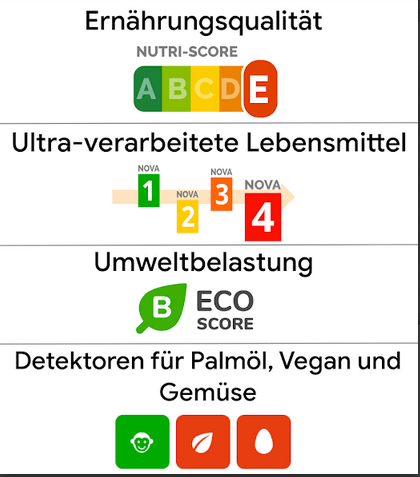 Ernährungsqualität

NUTRI-SCORE

A B C D E

Ultra-verarbeitete Lebensmittel

NOVA 1

NOVA 2

NOVA 3

NOVA 4

Umweltbelastung

B ECO SCORE

Detektoren für Palmöl, Vegan und Gemüse